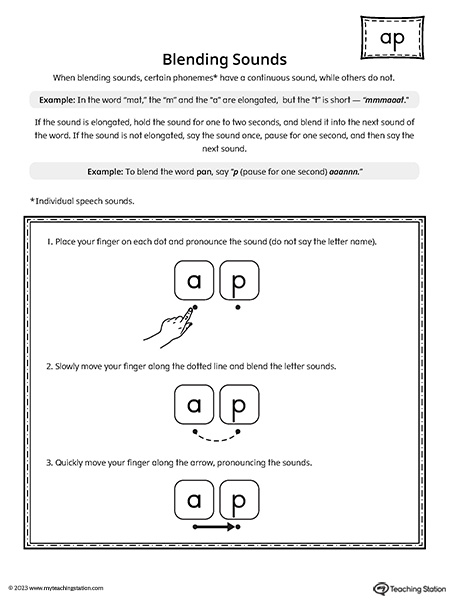 ap

Blending Sounds

When blending sounds, certain phonemes* have a continuous sound, while others do not.

Example: In the word "mat," the "m" and the "a" are elongated, but the "t" is short — "mmmaaat."

If the sound is elongated, hold the sound for one to two seconds, and blend it into the next sound of the word. If the sound is not elongated, say the sound once, pause for one second, and then say the next sound.

Example: To blend the word pan, say "p (pause for one second) aaannn."

*Individual speech sounds.

1. Place your finger on each dot and pronounce the sound (do not say the letter name).

a p

2. Slowly move your finger along the dotted line and blend the letter sounds.

a p

3. Quickly move your finger along the arrow, pronouncing the sounds.

a p

© 2023 www.myteachingstation.com

Teaching Station